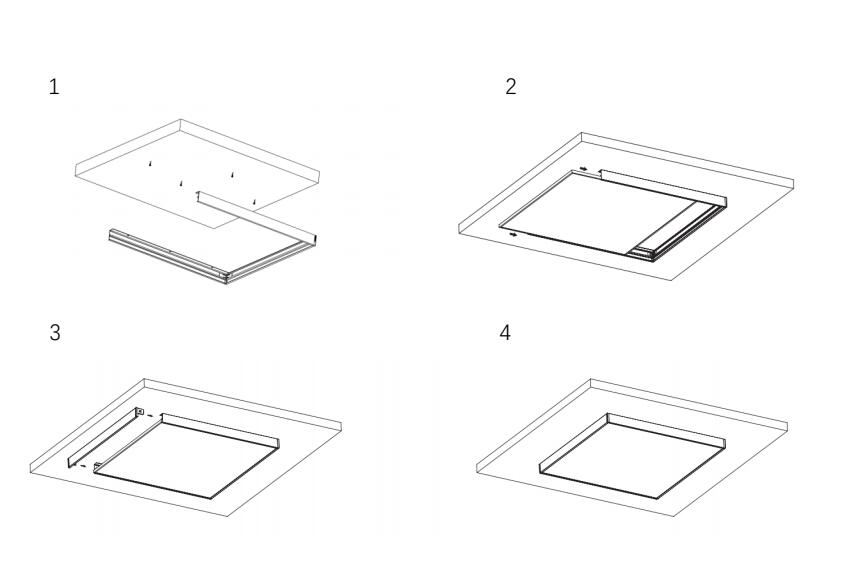 1

2

3

4