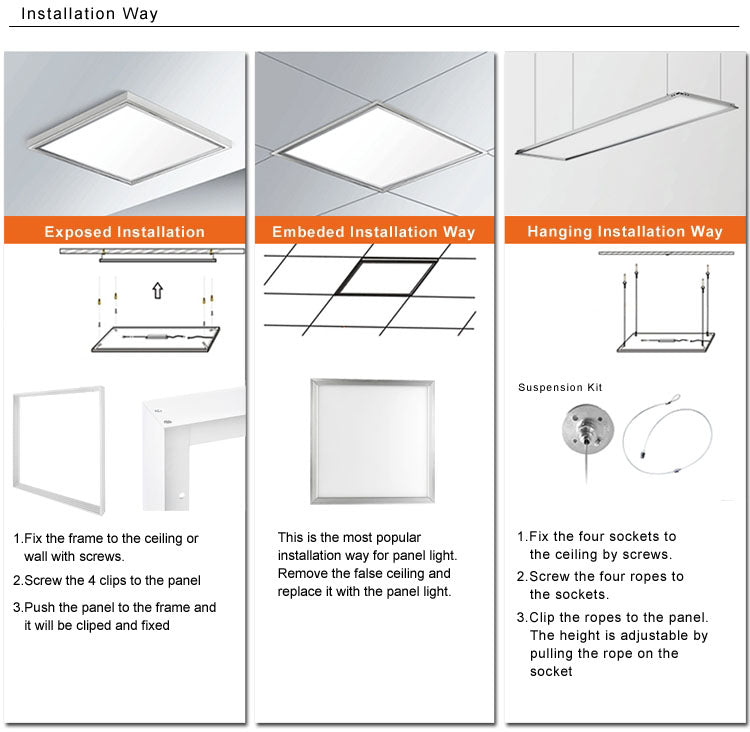 Installation Way

Exposed Installation

1.Fix the frame to the ceiling or wall with screws.

2.Screw the 4 clips to the panel

3.Push the panel to the frame and it will be cliped and fixed

Embeded Installation Way

This is the most popular installation way for panel light. Remove the false ceiling and replace it with the panel light.

Hanging Installation Way

Suspension Kit

1.Fix the four sockets to the ceiling by screws.

2.Screw the four ropes to the sockets.

3.Clip the ropes to the panel. The height is adjustable by pulling the rope on the socket